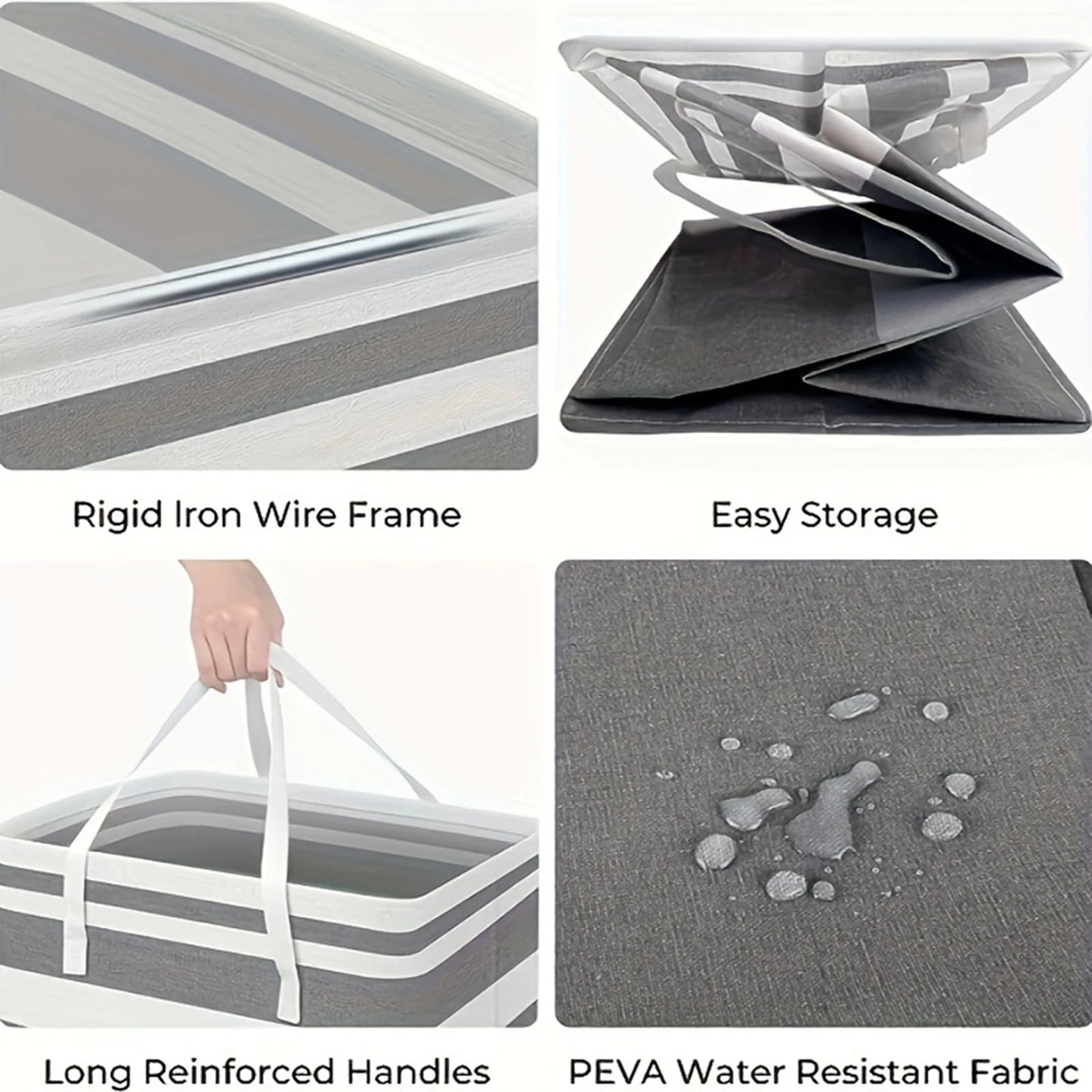 Rigid Iron Wire Frame

Easy Storage

Long Reinforced Handles

PEVA Water Resistant Fabric